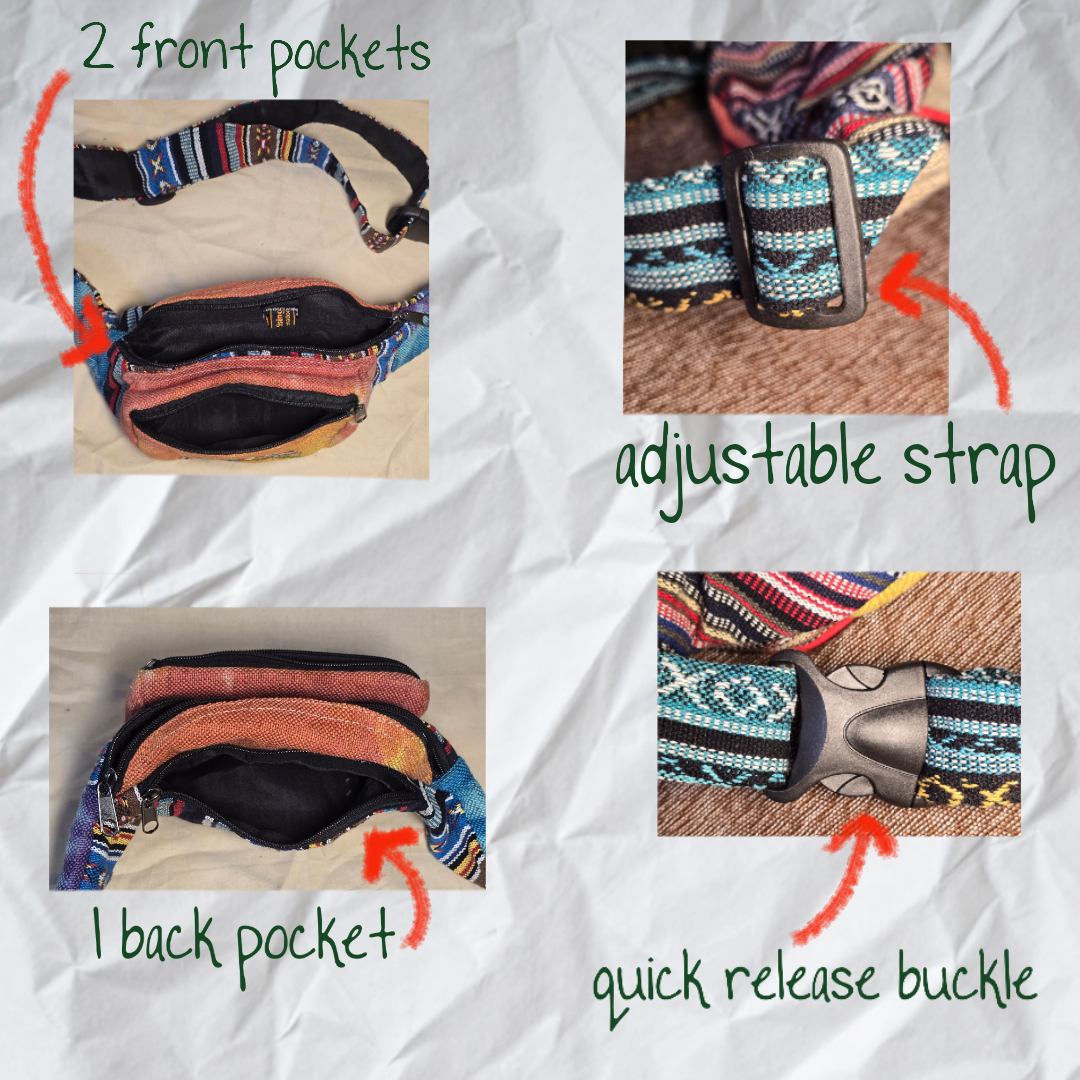 2 front pockets

adjustable strap

1 back pocket

quick release buckle